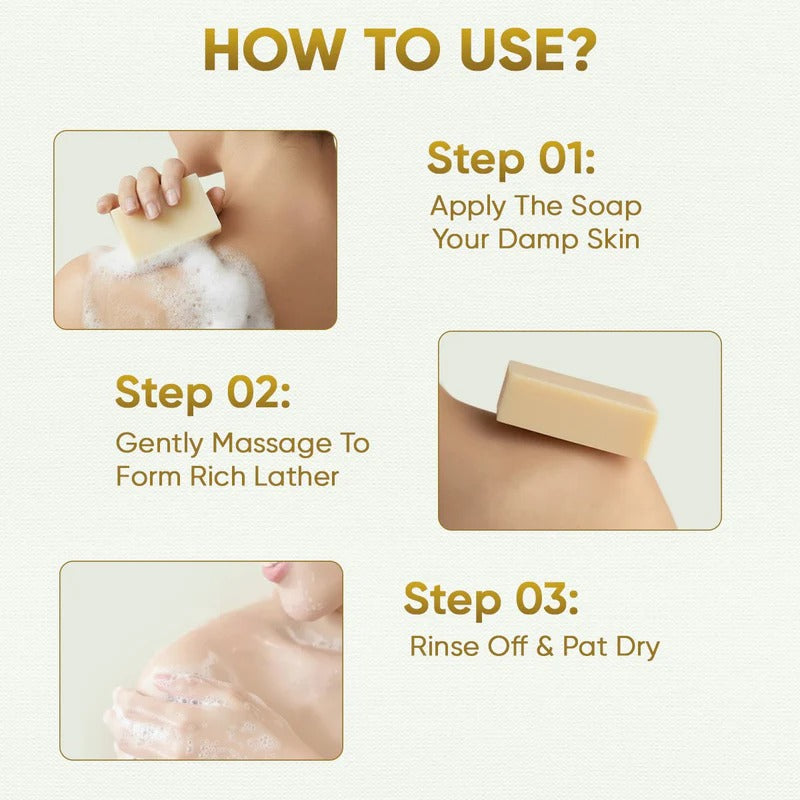 HOW TO USE?

Step 01:
Apply The Soap Your Damp Skin

Step 02:
Gently Massage To Form Rich Lather

Step 03:
Rinse Off & Pat Dry